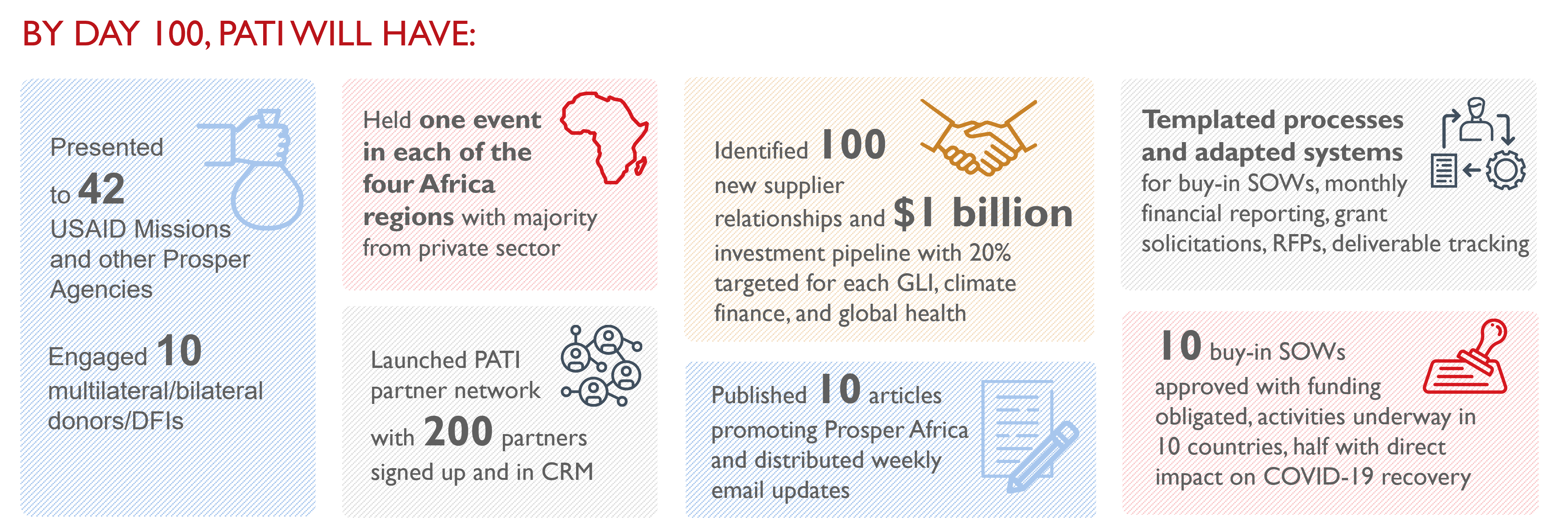 BY DAY 100, PATI WILL HAVE:

Presented to 42 USAID Missions and other Prosper Agencies

Engaged 10 multilateral/bilateral donors/DFIs

Held one event in each of the four Africa regions with majority from private sector

Launched PATI partner network with 200 partners signed up and in CRM

Identified 100 new supplier relationships and $1 billion investment pipeline with 20% targeted for each GLI, climate finance, and global health

Published 10 articles promoting Prosper Africa and distributed weekly email updates

Templated processes and adapted systems for buy-in SOWs, monthly financial reporting, grant solicitations, RFPs, deliverable tracking

10 buy-in SOWs approved with funding obligated, activities underway in 10 countries, half with direct impact on COVID-19 recovery